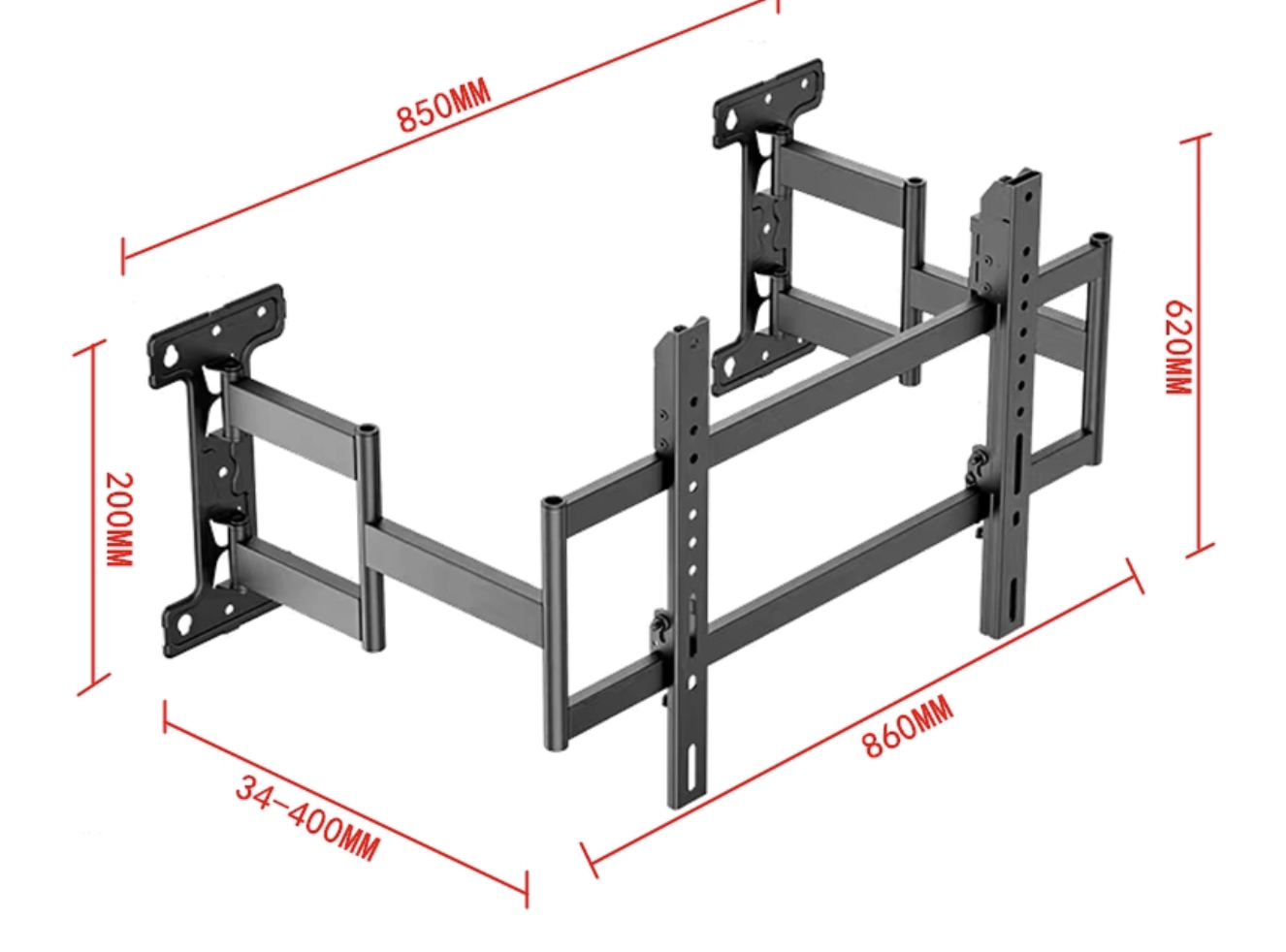 850MM

620MM

200MM

860MM

34-400MM